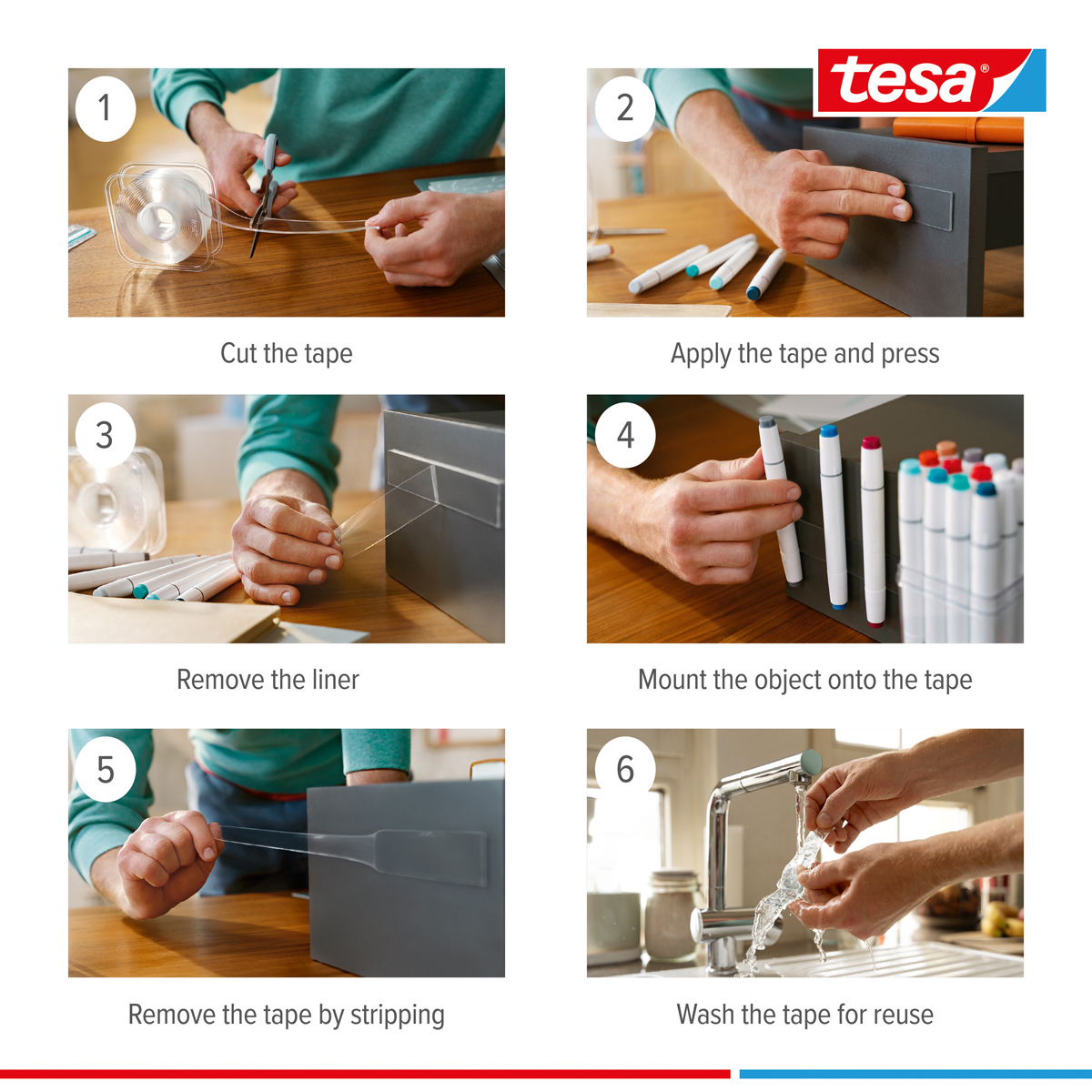 tesa®

1

Cut the tape

2

Apply the tape and press

3

Remove the liner

4

Mount the object onto the tape

5

Remove the tape by stripping

6

Wash the tape for reuse